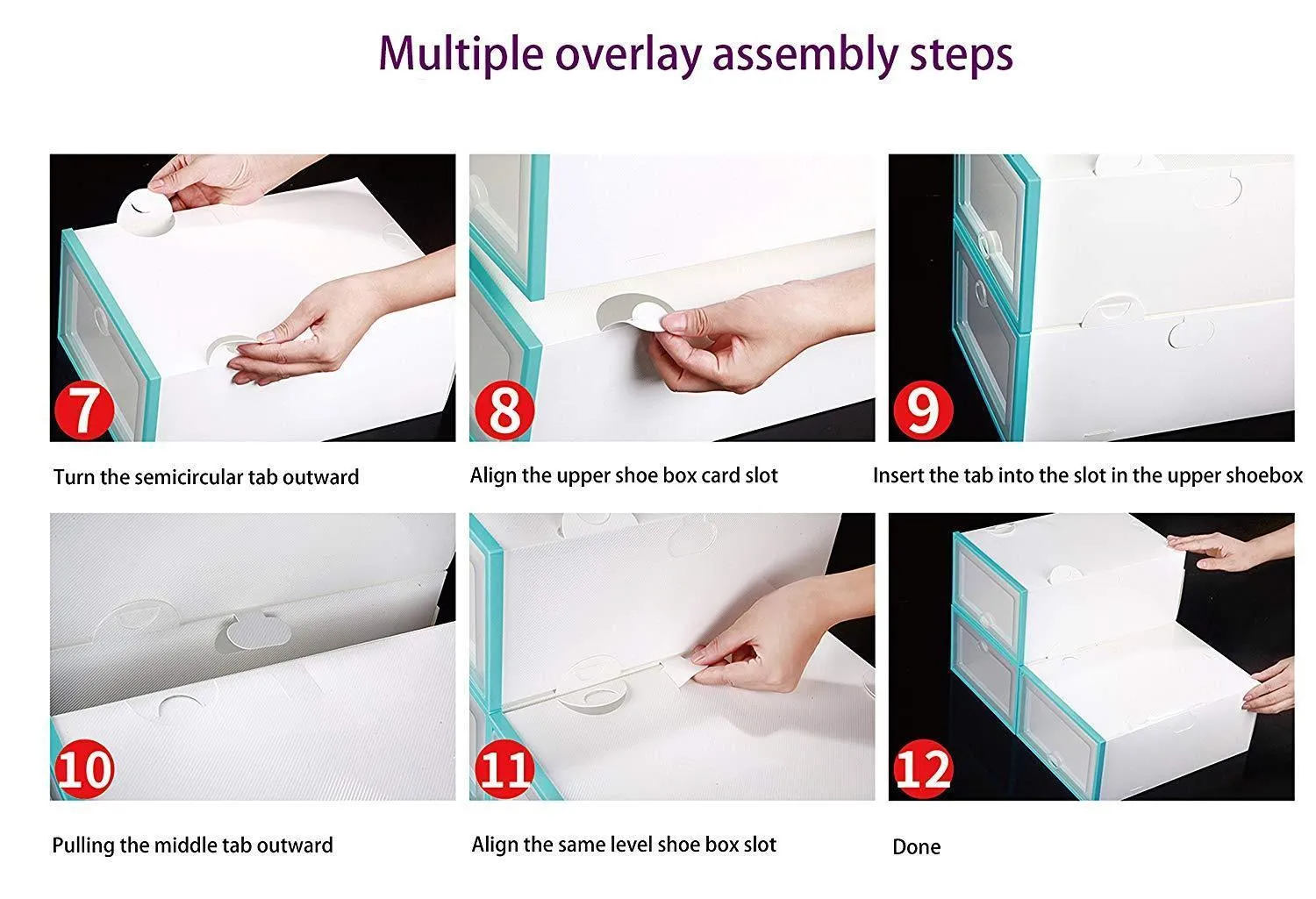 Multiple overlay assembly steps

7

Turn the semicircular tab outward

8

Align the upper shoe box card slot

9

Insert the tab into the slot in the upper shoebox

10

Pulling the middle tab outward

11

Align the same level shoe box slot

12

Done