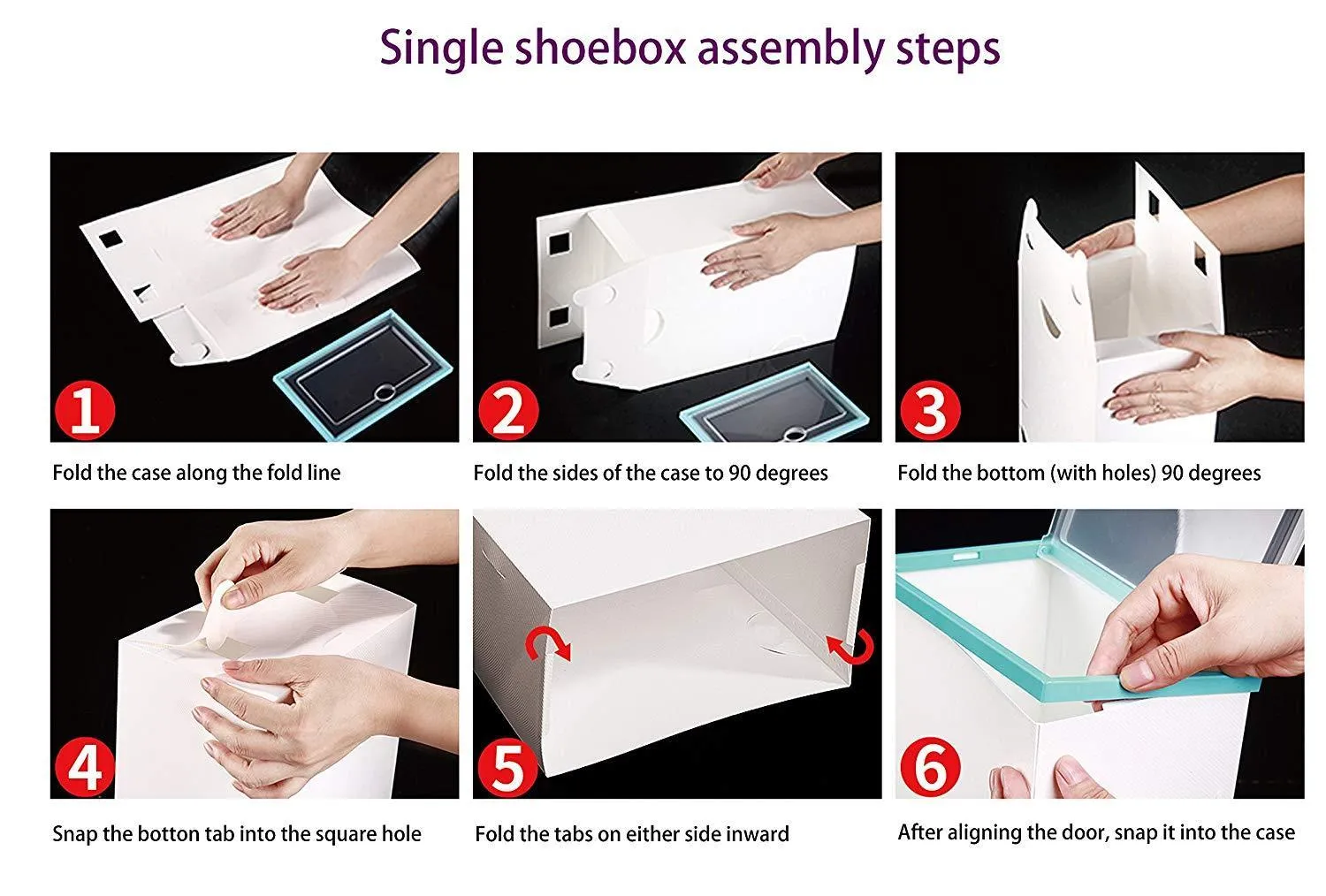 Single shoebox assembly steps

1

Fold the case along the fold line

2

Fold the sides of the case to 90 degrees

3

Fold the bottom (with holes) 90 degrees

4

Snap the botton tab into the square hole

5

Fold the tabs on either side inward

6

After aligning the door, snap it into the case